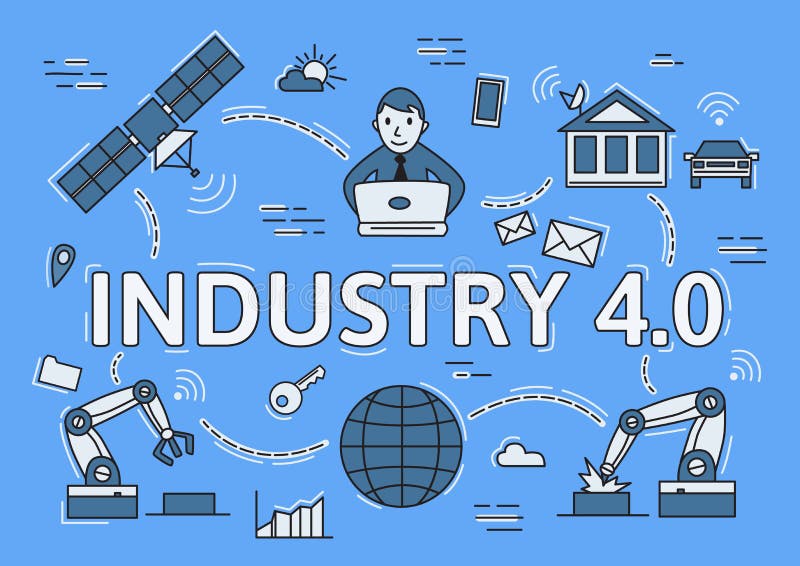 INDUSTRY 4.0