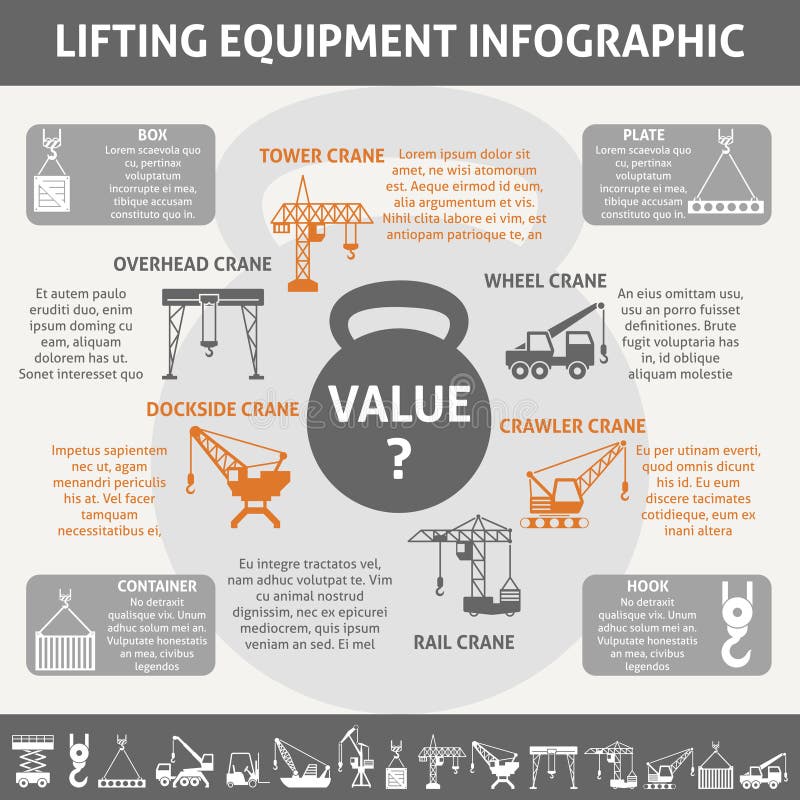 LIFTING EQUIPMENT INFOGRAPHIC

BOX
Lorem scaevola quo cu, pertinax voluptatum incorrupte ei mea, tibique accusam constituto quo in.

TOWER CRANE
Lorem ipsum dolor sit amet, ne wisi atomorum est. Aeque eirmod id eum, alia argumentum et vis. Nihil clita labore ei vim, est antiopam patrioque te, an

PLATE
Lorem scaevola quo cu, pertinax voluptatum incorrupte ei mea, tibique accusam constituto quo in.

OVERHEAD CRANE
Et autem paulo eruditi duo, enim ipsum doming cu eam, aliquam dolorem has ut. Sonet interesset quo

WHEEL CRANE
An eius omittam usu, usu an porro fuisset definitiones. Brute fugit voluptaria has in, id oblique aliquam molestie

VALUE
?

DOCKSIDE CRANE
Impetus sapientem nec ut, agam menandri periculis his at. Vel facer tamquam necessitatibus ei,

CRAWLER CRANE
Eu per utinam everti, quod omnis dicunt his id. Eu eum discere tacimates cotidieque, eum ex inani altera

Eu integre tractatos vel, nam adhuc volutpat te. Vim cu animal nostrud dignissim, nec ex epicurei mediocrem, quis ipsum veniam an sed. Ei mel

RAIL CRANE

CONTAINER
No detraxit qualisque vix. Unum adhuc solum mei an. Vulputate honestatis an mea, civibus legendos

HOOK
No detraxit qualisque vix. Unum adhuc solum mei an. Vulputate honestatis an mea, civibus legendos