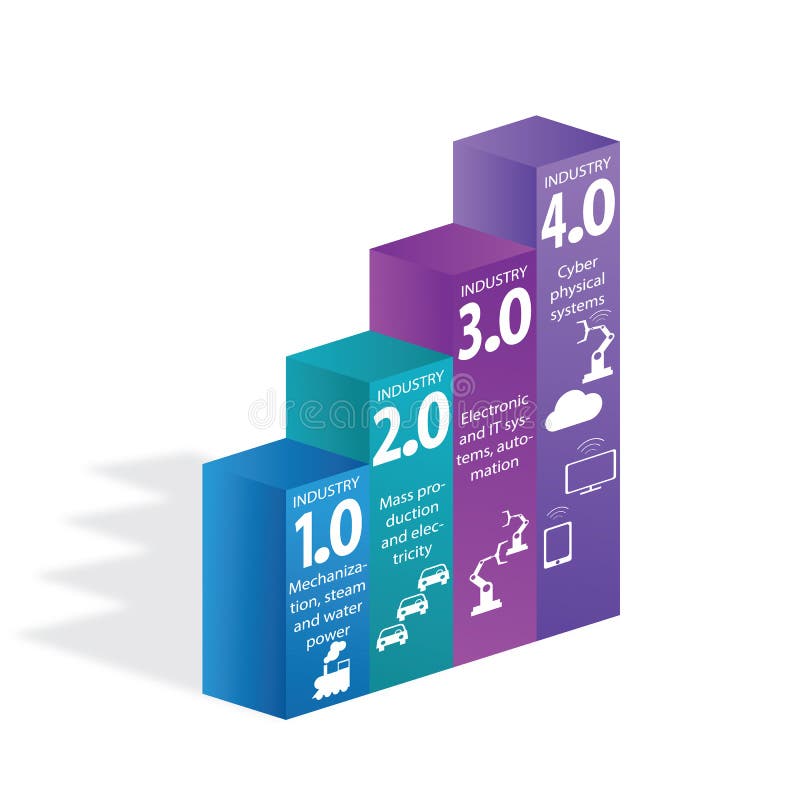 INDUSTRY
1.0
Mechanization, steam and water power

INDUSTRY
2.0
Mass production and electricity

INDUSTRY
3.0
Electronic and IT systems, automation

INDUSTRY
4.0
Cyber physical systems

dreamstime