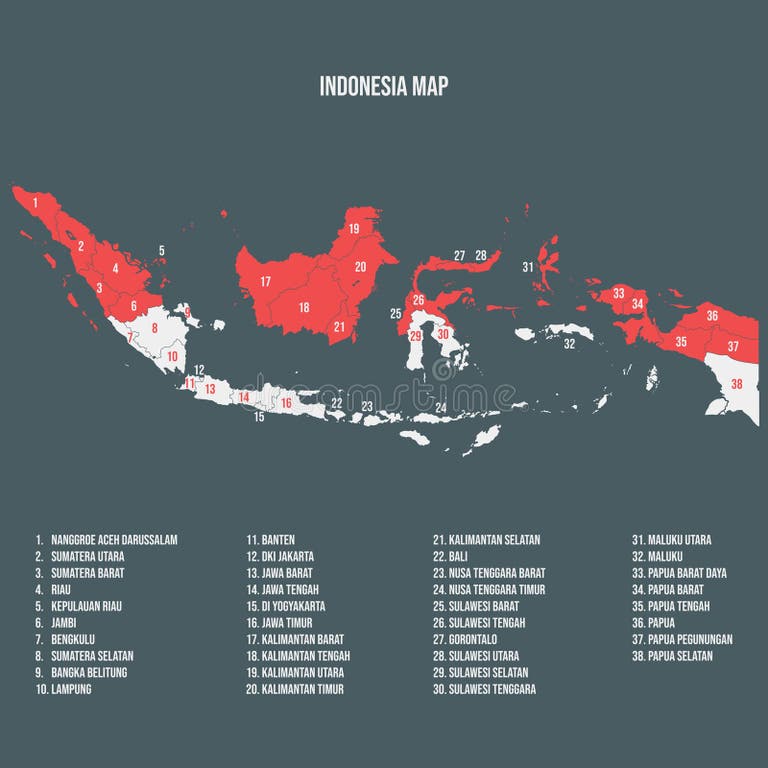 INDONESIA MAP

1
2
3
4
5
6
7
8
9
10
11
12
13
14
15
16
17
18
19
20
21
22
23
24
25
26
27
28
29
30
31
32
33
34
35
36
37
38

dreamstime

1. NANGGROE ACEH DARUSSALAM
2. SUMATERA UTARA
3. SUMATERA BARAT
4. RIAU
5. KEPULAUAN RIAU
6. JAMBI
7. BENGKULU
8. SUMATERA SELATAN
9. BANGKA BELITUNG
10. LAMPUNG

11. BANTEN
12. DKI JAKARTA
13. JAWA BARAT
14. JAWA TENGAH
15. DI YOGYAKARTA
16. JAWA TIMUR
17. KALIMANTAN BARAT
18. KALIMANTAN TENGAH
19. KALIMANTAN UTARA
20. KALIMANTAN TIMUR

21. KALIMANTAN SELATAN
22. BALI
23. NUSA TENGGARA BARAT
24. NUSA TENGGARA TIMUR
25. SULAWESI BARAT
26. SULAWESI TENGAH
27. GORONTALO
28. SULAWESI UTARA
29. SULAWESI SELATAN
30. SULAWESI TENGGARA

31. MALUKU UTARA
32. MALUKU
33. PAPUA BARAT DAYA
34. PAPUA BARAT
35. PAPUA TENGAH
36. PAPUA
37. PAPUA PEGUNUNGAN
38. PAPUA SELATAN