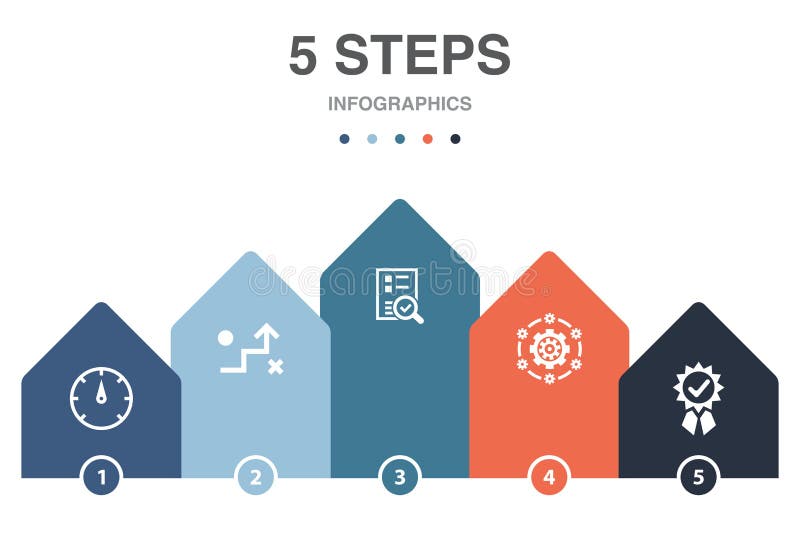 5 STEPS

INFOGRAPHICS

dreamstime

1

2

3

4

5