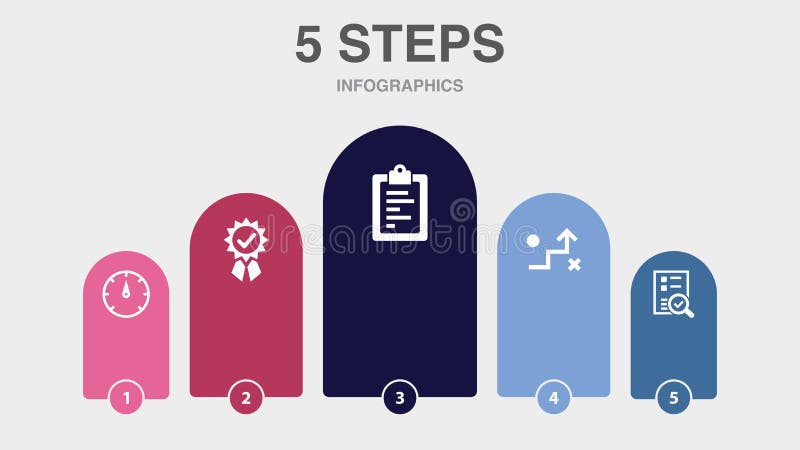 5 STEPS

INFOGRAPHICS

dreamstime

1

2

3

4

5