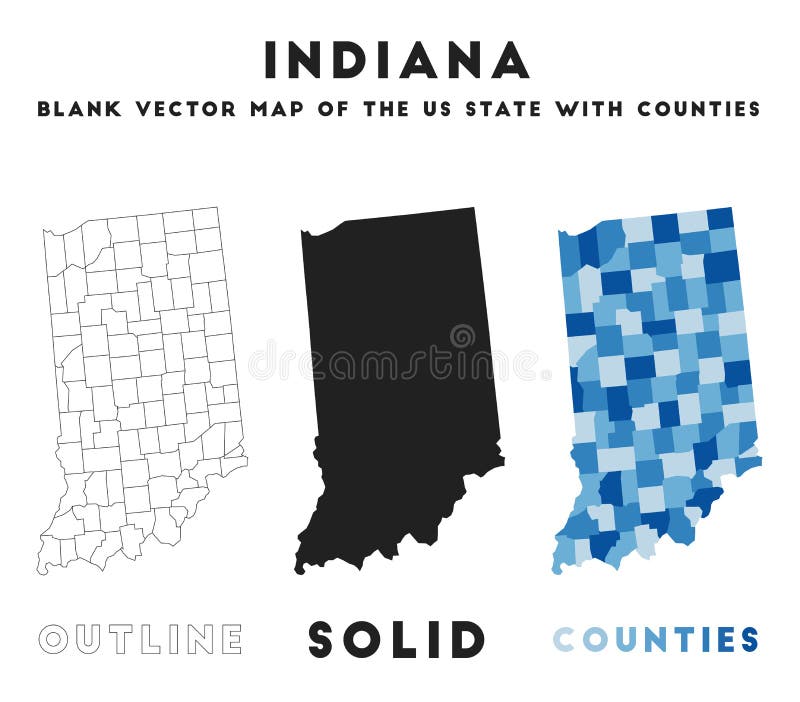 INDIANA

BLANK VECTOR MAP OF THE US STATE WITH COUNTIES

dreamstime

OUTLINE

SOLID

COUNTIES