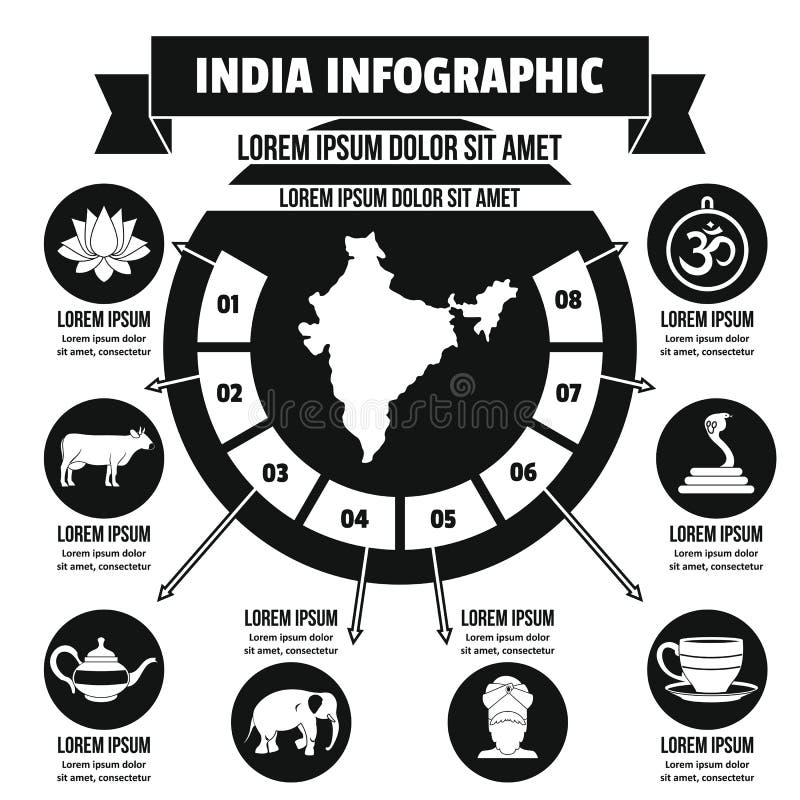 INDIA INFOGRAPHIC

LOREM IPSUM DOLOR SIT AMET

LOREM IPSUM DOLOR SIT AMET

01

02

03

04

05

06

07

08

dreamstime

LOREM IPSUM
Lorem ipsum dolor sit amet, consectetur

LOREM IPSUM
Lorem ipsum dolor sit amet, consectetur

LOREM IPSUM
Lorem ipsum dolor sit amet, consectetur

LOREM IPSUM
Lorem ipsum dolor sit amet, consectetur

LOREM IPSUM
Lorem ipsum dolor sit amet, consectetur

LOREM IPSUM
Lorem ipsum dolor sit amet, consectetur

LOREM IPSUM
Lorem ipsum dolor sit amet, consectetur

LOREM IPSUM
Lorem ipsum dolor sit amet, consectetur