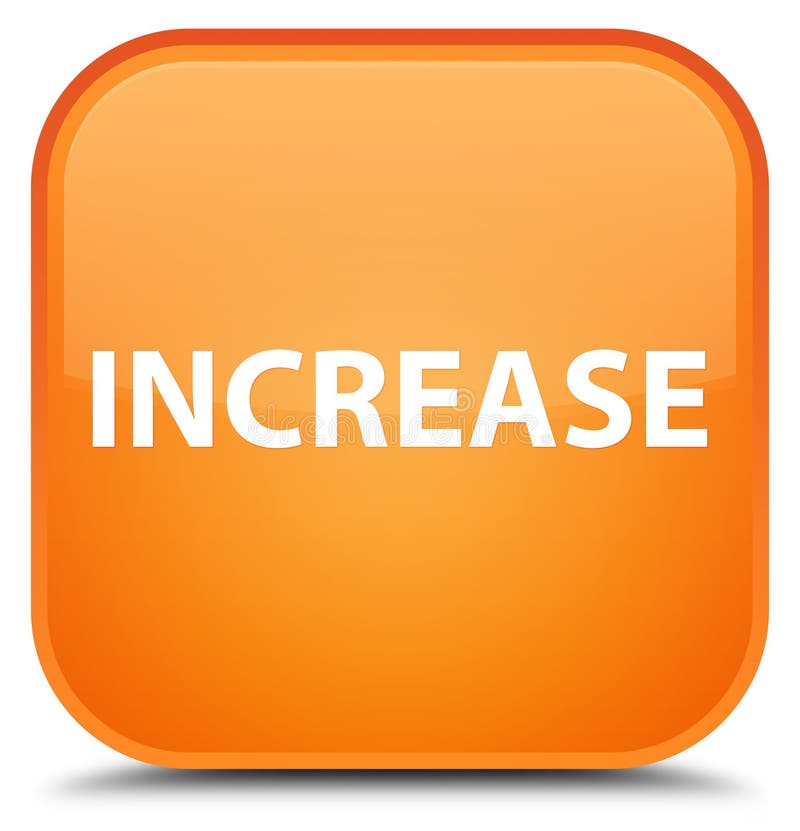 INCREASE