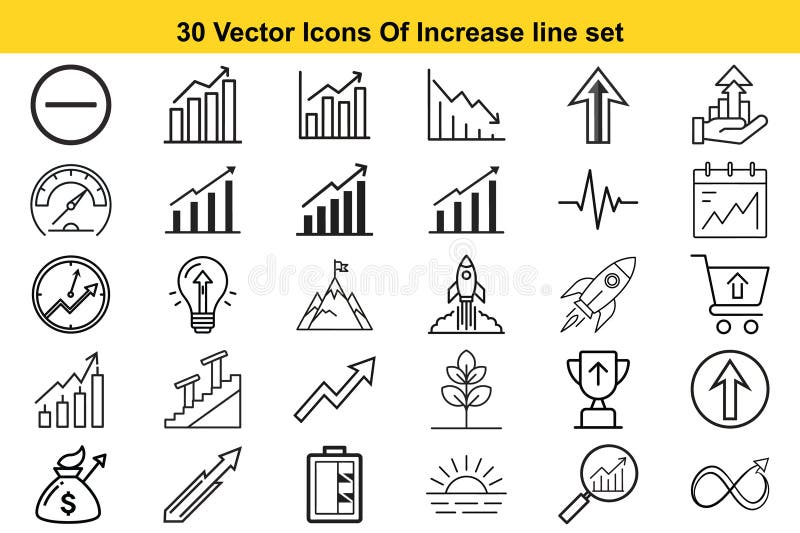 30 Vector Icons Of Increase line set

dreamstime

$