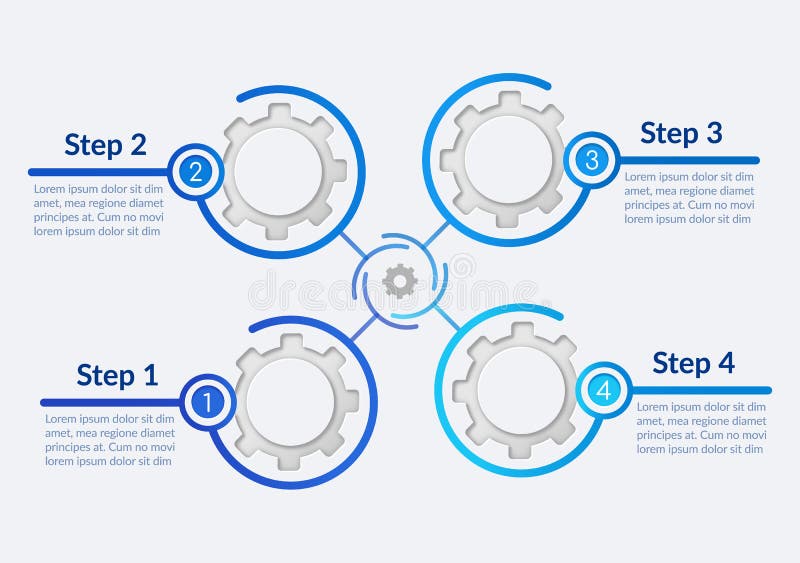 Step 2

2

Lorem ipsum dolor sit dim amet, mea regione diamet principes at. Cum no movi lorem ipsum dolor sit dim

Step 3

3

Lorem ipsum dolor sit dim amet, mea regione diamet principes at. Cum no movi lorem ipsum dolor sit dim

dreamstime

Step 1

1

Lorem ipsum dolor sit dim amet, mea regione diamet principes at. Cum no movi lorem ipsum dolor sit dim

Step 4

4

Lorem ipsum dolor sit dim amet, mea regione diamet principes at. Cum no movi lorem ipsum dolor sit dim