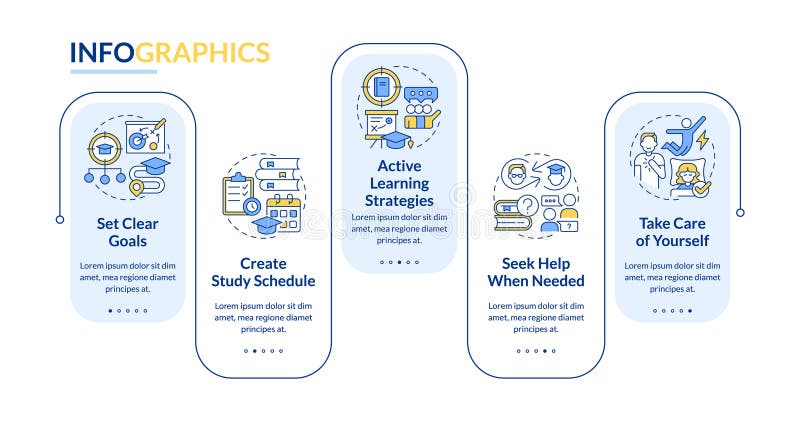 INFOGRAPHICS

Set Clear Goals

Lorem ipsum dolor sit dim amet, mea regione diamet principes at.

Create Study Schedule

Lorem ipsum dolor sit dim amet, mea regione diamet principes at.

Active Learning Strategies

Lorem ipsum dolor sit dim amet, mea regione diamet principes at.

Seek Help When Needed

Lorem ipsum dolor sit dim amet, mea regione diamet principes at.

Take Care of Yourself

Lorem ipsum dolor sit dim amet, mea regione diamet principes at.