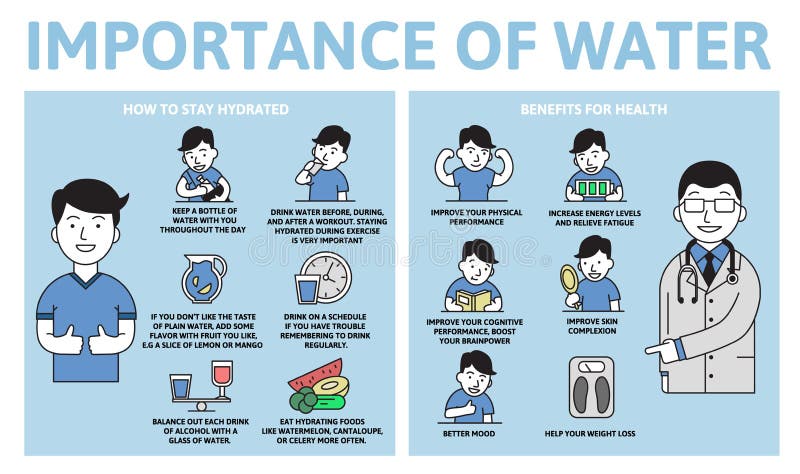 IMPORTANCE OF WATER

HOW TO STAY HYDRATED

KEEP A BOTTLE OF WATER WITH YOU THROUGHOUT THE DAY

DRINK WATER BEFORE, DURING, AND AFTER A WORKOUT. STAYING HYDRATED DURING EXERCISE IS VERY IMPORTANT

IF YOU DON'T LIKE THE TASTE OF PLAIN WATER, ADD SOME FLAVOR WITH FRUIT YOU LIKE, E.G A SLICE OF LEMON OR MANGO

DRINK ON A SCHEDULE IF YOU HAVE TROUBLE REMEMBERING TO DRINK REGULARLY.

BALANCE OUT EACH DRINK OF ALCOHOL WITH A GLASS OF WATER.

EAT HYDRATING FOODS LIKE WATERMELON, CANTALOUPE, OR CELERY MORE OFTEN.

BENEFITS FOR HEALTH

IMPROVE YOUR PHYSICAL PERFORMANCE

INCREASE ENERGY LEVELS AND RELIEVE FATIGUE

IMPROVE YOUR COGNITIVE PERFORMANCE, BOOST YOUR BRAINPOWER

IMPROVE SKIN COMPLEXION

BETTER MOOD

HELP YOUR WEIGHT LOSS