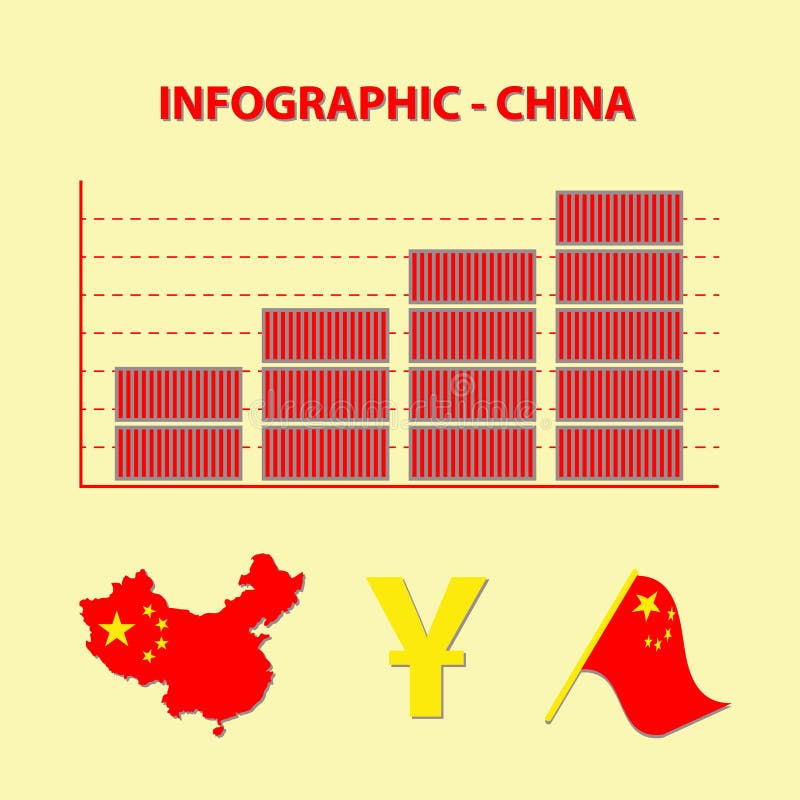 INFOGRAPHIC - CHINA

dreamstime

¥