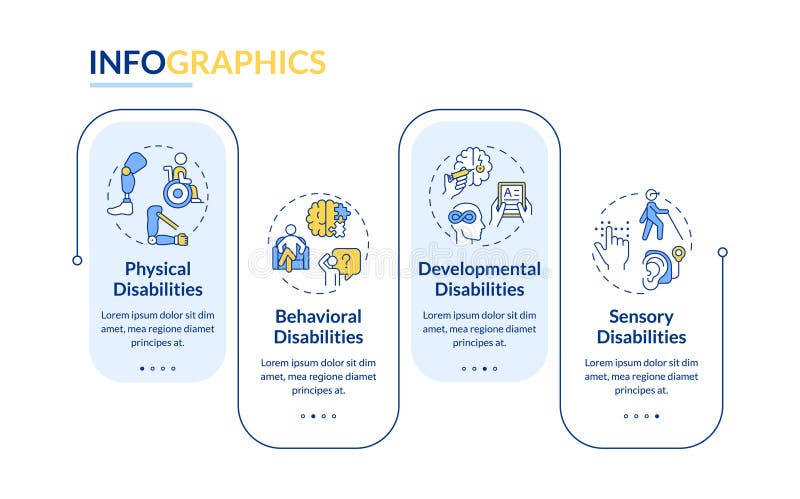 INFOGRAPHICS

Physical Disabilities

Lorem ipsum dolor sit dim amet, mea regione diamet principes at.

Behavioral Disabilities

Lorem ipsum dolor sit dim amet, mea regione diamet principes at.

Developmental Disabilities

Lorem ipsum dolor sit dim amet, mea regione diamet principes at.

Sensory Disabilities

Lorem ipsum dolor sit dim amet, mea regione diamet principes at.