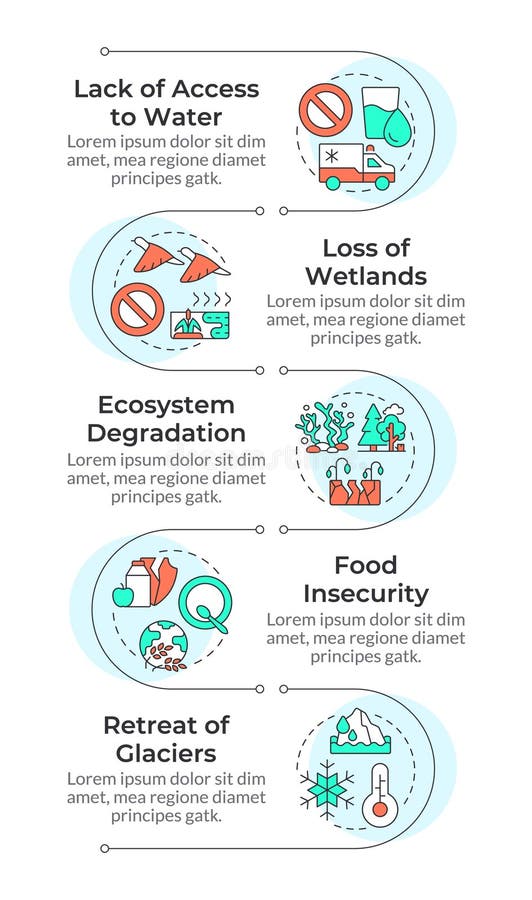 Lack of Access to Water
Lorem ipsum dolor sit dim amet, mea regione diamet principes gatk.

Loss of Wetlands
Lorem ipsum dolor sit dim amet, mea regione diamet principes gatk.

Ecosystem Degradation
Lorem ipsum dolor sit dim amet, mea regione diamet principes gatk.

Food Insecurity
Lorem ipsum dolor sit dim amet, mea regione diamet principes gatk.

Retreat of Glaciers
Lorem ipsum dolor sit dim amet, mea regione diamet principes gatk.