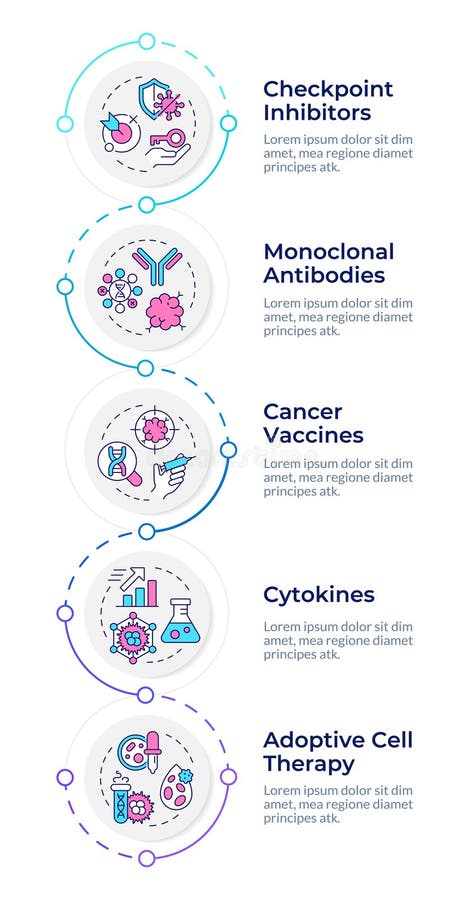 Checkpoint Inhibitors
Lorem ipsum dolor sit dim amet, mea regione diamet principes atk.

Monoclonal Antibodies
Lorem ipsum dolor sit dim amet, mea regione diamet principes atk.

Cancer Vaccines
Lorem ipsum dolor sit dim amet, mea regione diamet principes atk.

Cytokines
Lorem ipsum dolor sit dim amet, mea regione diamet principes atk.

Adoptive Cell Therapy
Lorem ipsum dolor sit dim amet, mea regione diamet principes atk.