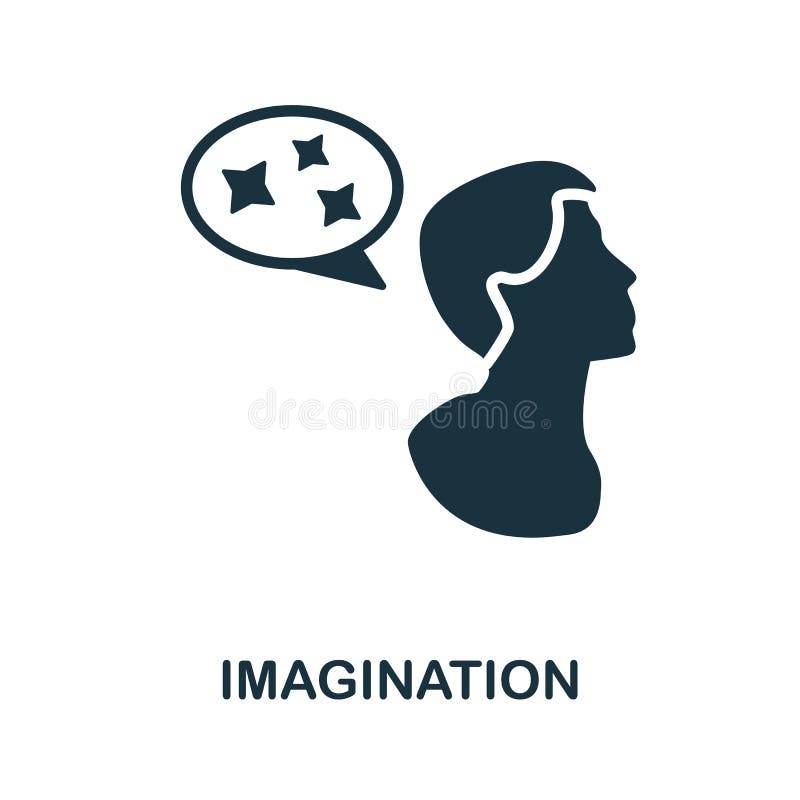 dreamstime

IMAGINATION