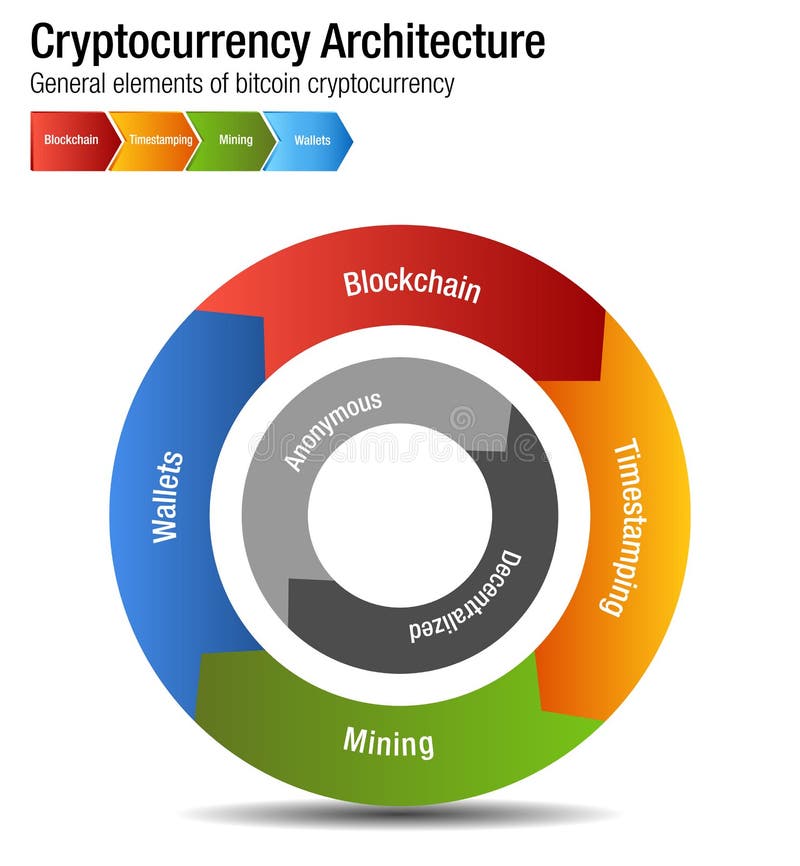 Cryptocurrency Architecture
General elements of bitcoin cryptocurrency

Blockchain
Timestamping
Mining
Wallets

Blockchain
Timestamping
Mining
Wallets
Anonymous
Decentralized

dreamstime