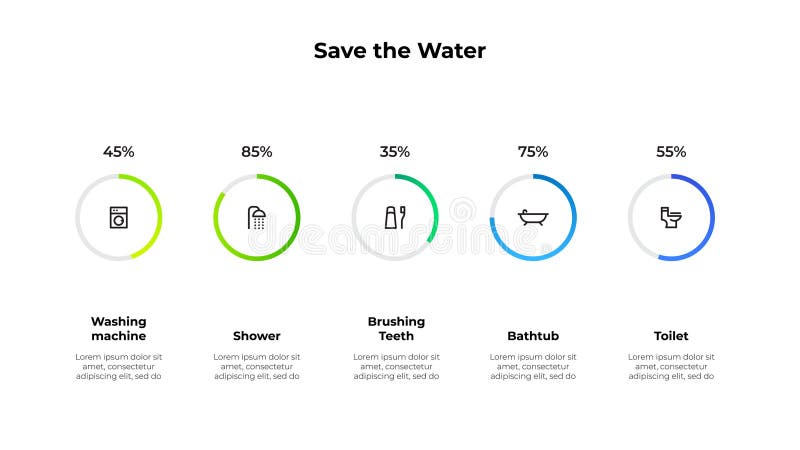 Save the Water

45%

Washing machine

Lorem ipsum dolor sit amet, consectetur adipiscing elit, sed do

85%

Shower

Lorem ipsum dolor sit amet, consectetur adipiscing elit, sed do

35%

Brushing Teeth

Lorem ipsum dolor sit amet, consectetur adipiscing elit, sed do

75%

Bathtub

Lorem ipsum dolor sit amet, consectetur adipiscing elit, sed do

55%

Toilet

Lorem ipsum dolor sit amet, consectetur adipiscing elit, sed do

dreamstime