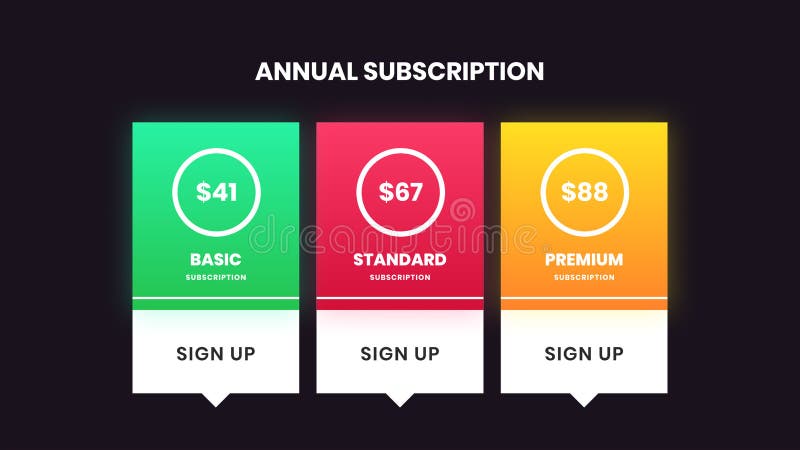 ANNUAL SUBSCRIPTION

$41
BASIC
SUBSCRIPTION
SIGN UP

$67
STANDARD
SUBSCRIPTION
SIGN UP

$88
PREMIUM
SUBSCRIPTION
SIGN UP

dreamstime