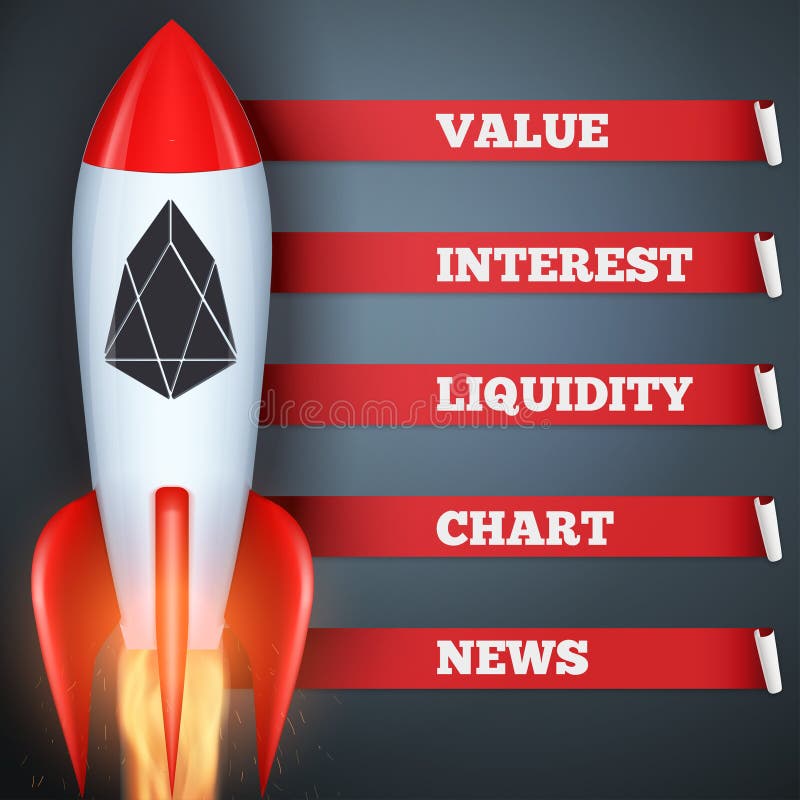 VALUE

INTEREST

LIQUIDITY

dreamstime

CHART

NEWS