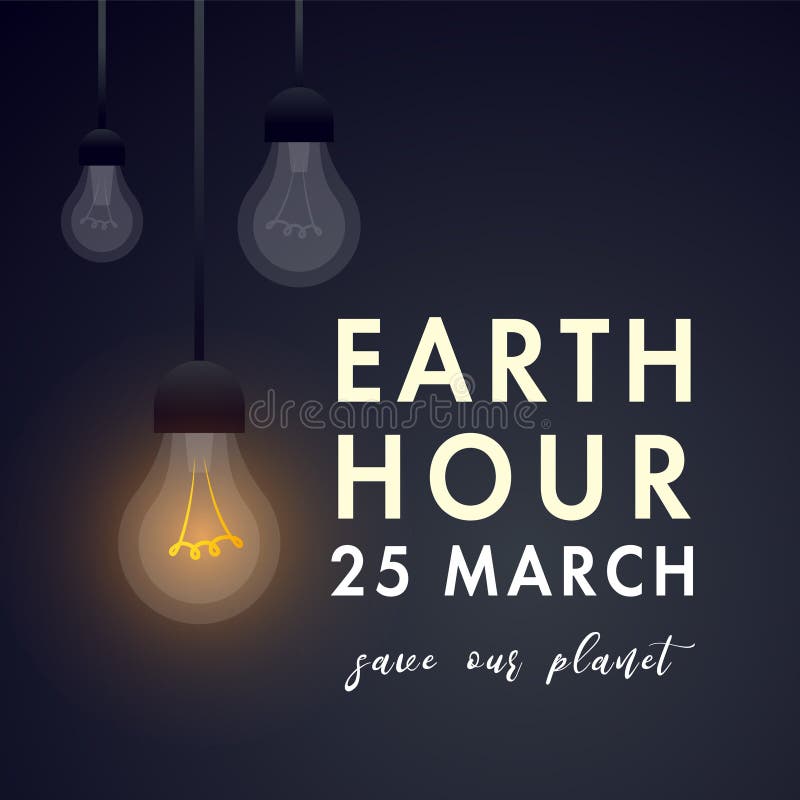 EARTH
dreamstime
HOUR
25 MARCH
save our planet