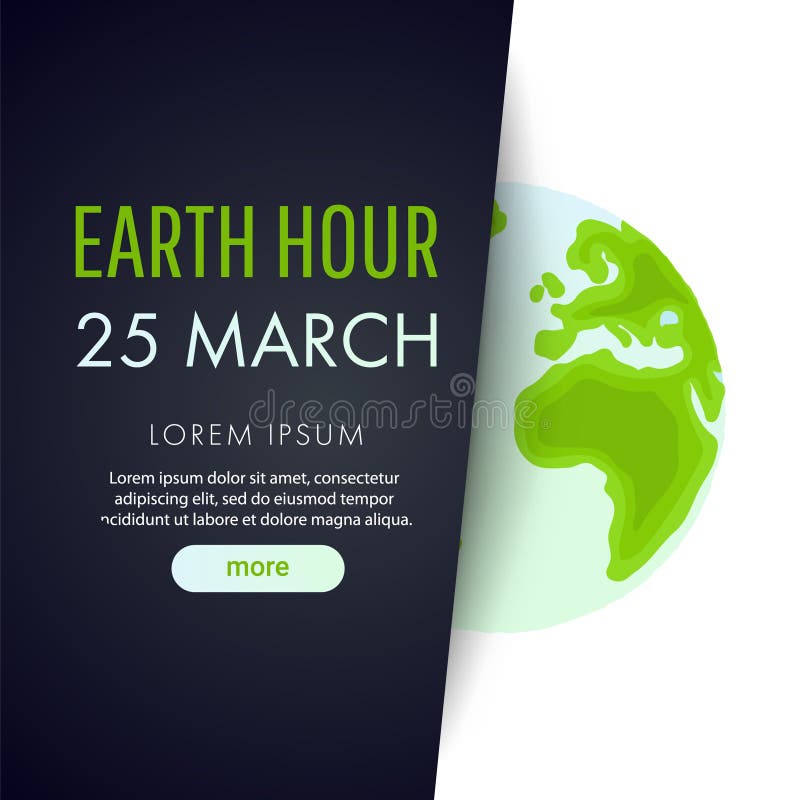 EARTH HOUR
25 MARCH

dreamstime

LOREM IPSUM

Lorem ipsum dolor sit amet, consectetur adipiscing elit, sed do eiusmod tempor incididunt ut labore et dolore magna aliqua.

more