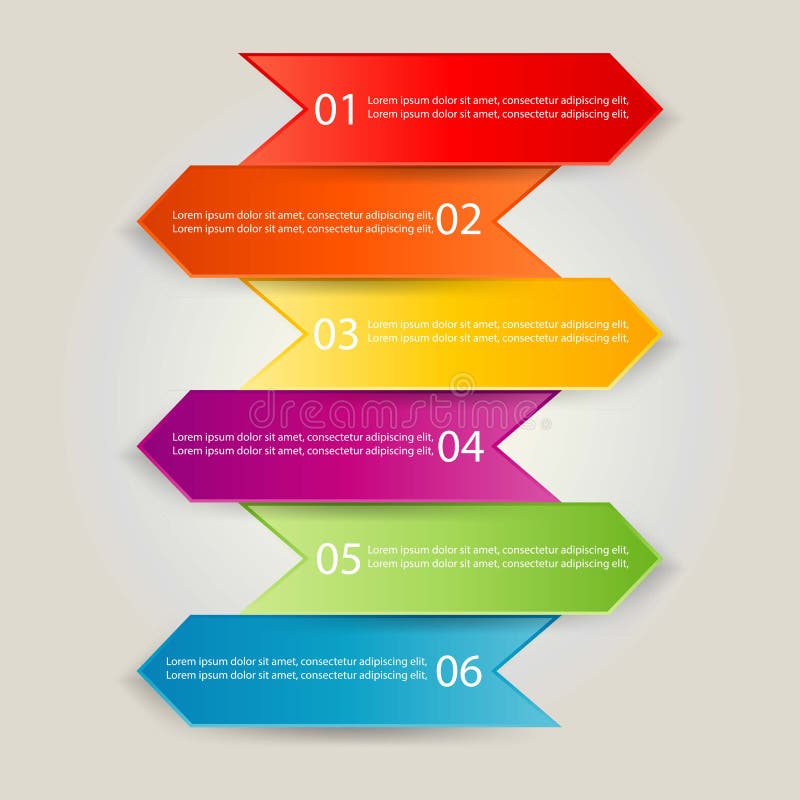 01 Lorem ipsum dolor sit amet, consectetur adipiscing elit, Lorem ipsum dolor sit amet, consectetur adipiscing elit,

Lorem ipsum dolor sit amet, consectetur adipiscing elit, Lorem ipsum dolor sit amet, consectetur adipiscing elit, 02

03 Lorem ipsum dolor sit amet, consectetur adipiscing elit, Lorem ipsum dolor sit amet, consectetur adipiscing elit,

dreamstime

Lorem ipsum dolor sit amet, consectetur adipiscing elit, Lorem ipsum dolor sit amet, consectetur adipiscing elit, 04

05 Lorem ipsum dolor sit amet, consectetur adipiscing elit, Lorem ipsum dolor sit amet, consectetur adipiscing elit,

Lorem ipsum dolor sit amet, consectetur adipiscing elit, Lorem ipsum dolor sit amet, consectetur adipiscing elit, 06