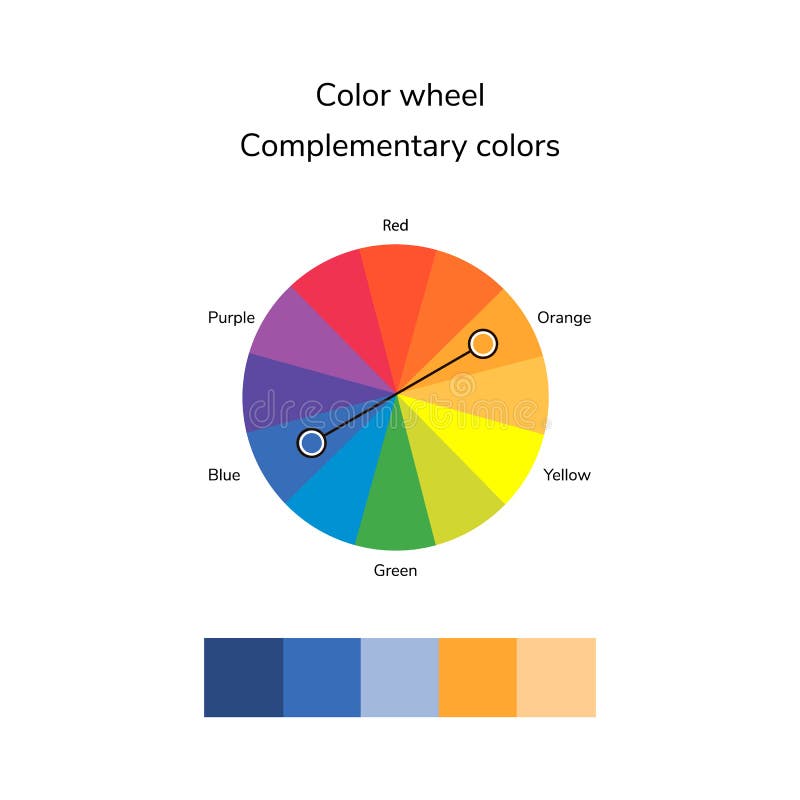 Color wheel
Complementary colors

Red
Purple
Orange
dreamstime
Blue
Yellow
Green