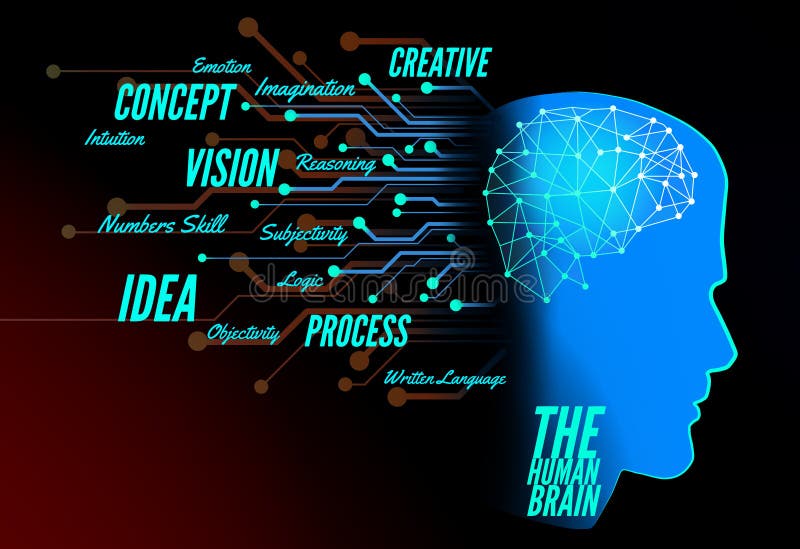 Emotion
CREATIVE
CONCEPT
Imagination
Intuition
VISION
Reasoning
Numbers Skill
Subjectivity
IDEA
Logic
dreamstime
Objectivity
PROCESS
Written Language
THE
HUMAN
BRAIN