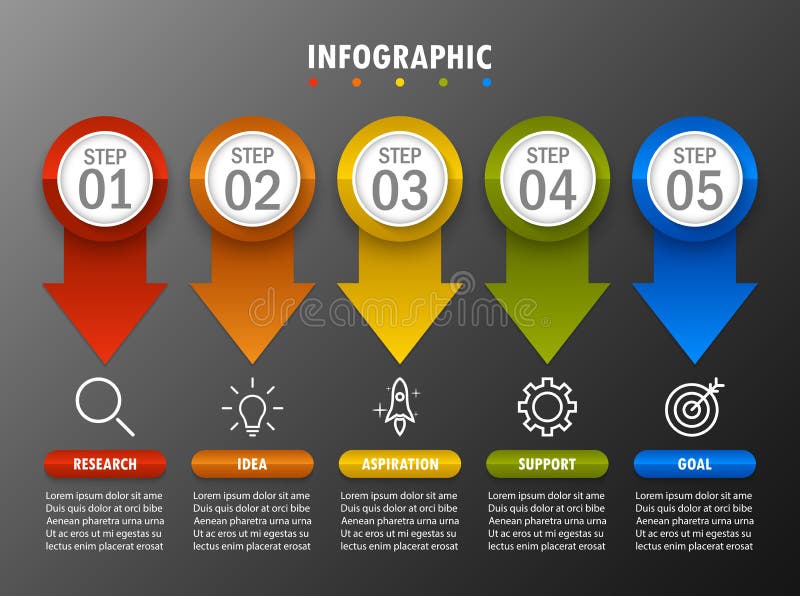 INFOGRAPHIC

STEP 01

STEP 02

STEP 03

STEP 04

STEP 05

dreamstime

RESEARCH

Lorem ipsum dolor sit ame Duis quis dolor at orci bibe Aenean pharetra urna urna Ut ac eros ut mi egestas su lectus enim placerat erosat

IDEA

Lorem ipsum dolor sit ame Duis quis dolor at orci bibe Aenean pharetra urna urna Ut ac eros ut mi egestas su lectus enim placerat erosat

ASPIRATION

Lorem ipsum dolor sit ame Duis quis dolor at orci bibe Aenean pharetra urna urna Ut ac eros ut mi egestas su lectus enim placerat erosat

SUPPORT

Lorem ipsum dolor sit ame Duis quis dolor at orci bibe Aenean pharetra urna urna Ut ac eros ut mi egestas su lectus enim placerat erosat

GOAL

Lorem ipsum dolor sit ame Duis quis dolor at orci bibe Aenean pharetra urna urna Ut ac eros ut mi egestas su lectus enim placerat erosat