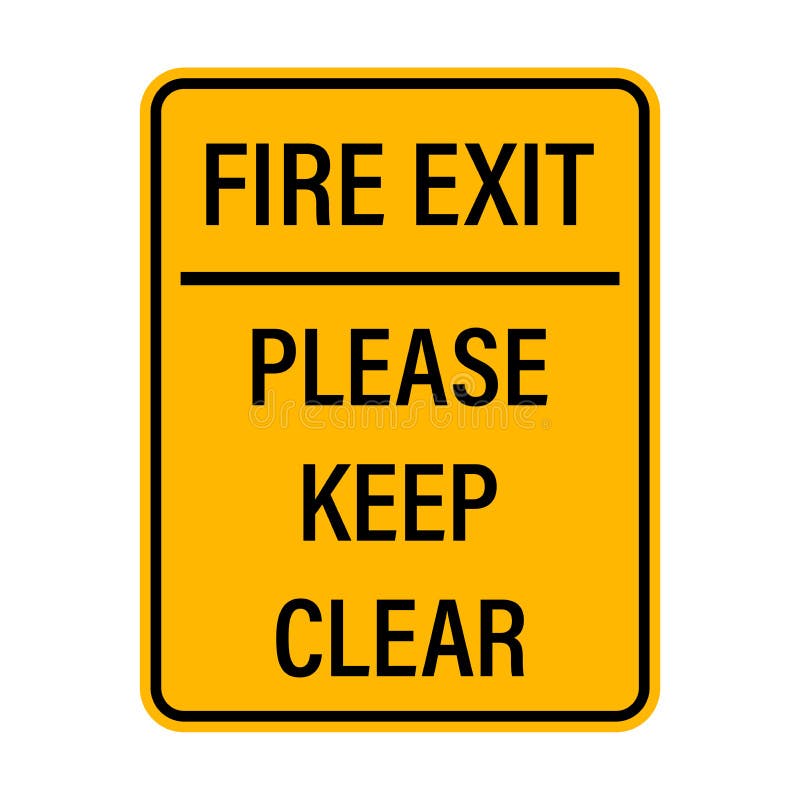 FIRE EXIT

PLEASE
KEEP
CLEAR

dreamstime