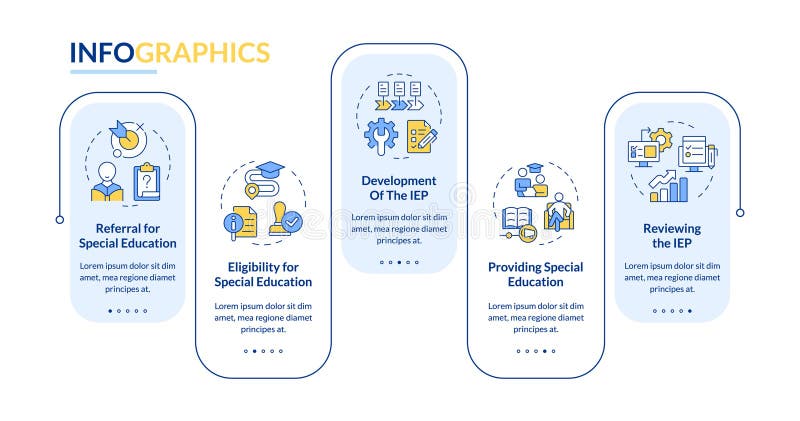 INFOGRAPHICS

Referral for Special Education

Lorem ipsum dolor sit dim amet, mea regione diamet principes at.

Eligibility for Special Education

Lorem ipsum dolor sit dim amet, mea regione diamet principes at.

Development Of The IEP

Lorem ipsum dolor sit dim amet, mea regione diamet principes at.

Providing Special Education

Lorem ipsum dolor sit dim amet, mea regione diamet principes at.

Reviewing the IEP

Lorem ipsum dolor sit dim amet, mea regione diamet principes at.