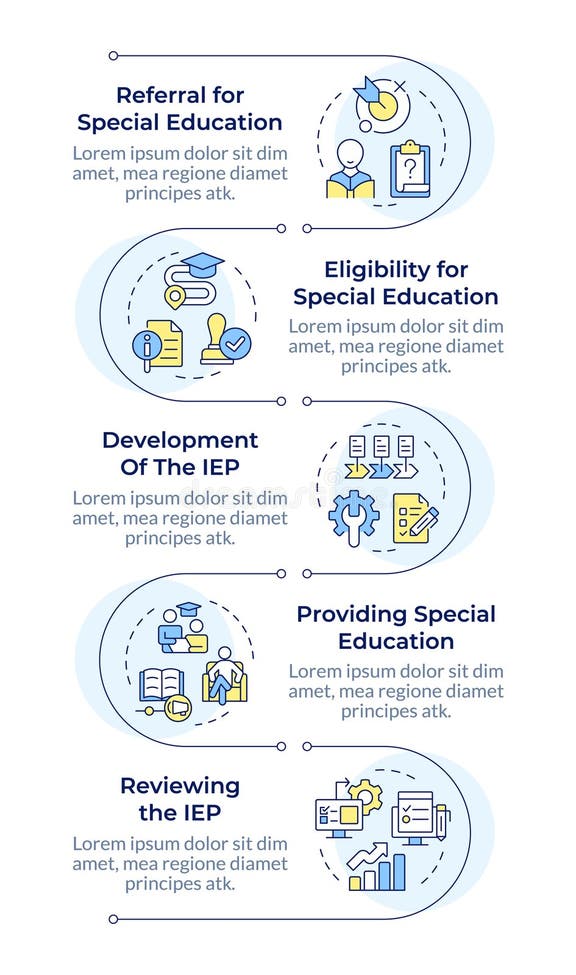 Referral for Special Education
Lorem ipsum dolor sit dim amet, mea regione diamet principes atk.

Eligibility for Special Education
Lorem ipsum dolor sit dim amet, mea regione diamet principes atk.

Development Of The IEP
Lorem ipsum dolor sit dim amet, mea regione diamet principes atk.

Providing Special Education
Lorem ipsum dolor sit dim amet, mea regione diamet principes atk.

Reviewing the IEP
Lorem ipsum dolor sit dim amet, mea regione diamet principes atk.