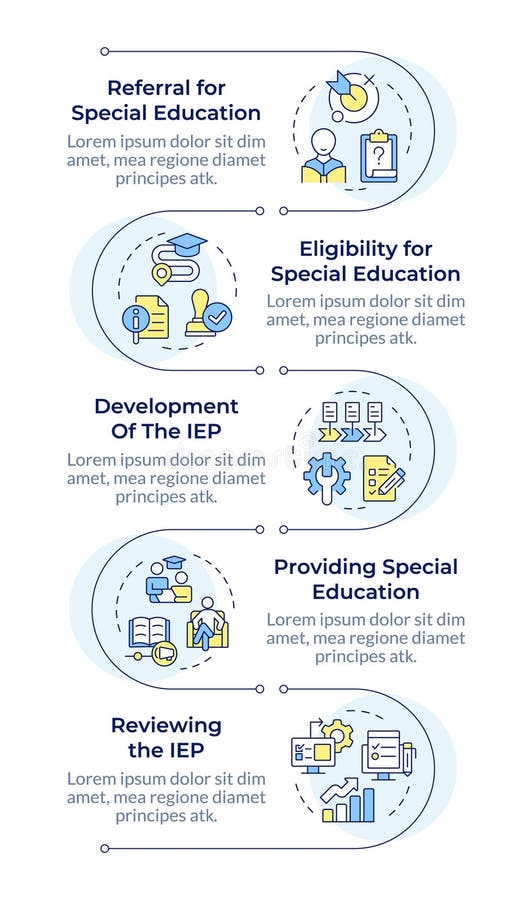 Referral for Special Education

Lorem ipsum dolor sit dim amet, mea regione diamet principes atk.

Eligibility for Special Education

Lorem ipsum dolor sit dim amet, mea regione diamet principes atk.

Development Of The IEP

Lorem ipsum dolor sit dim amet, mea regione diamet principes atk.

Providing Special Education

Lorem ipsum dolor sit dim amet, mea regione diamet principes atk.

Reviewing the IEP

Lorem ipsum dolor sit dim amet, mea regione diamet principes atk.