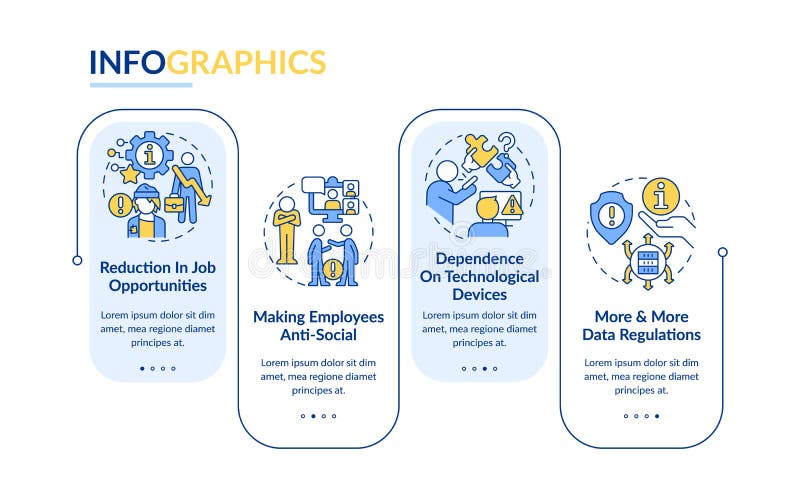 INFOGRAPHICS

Reduction In Job Opportunities

Lorem ipsum dolor sit dim amet, mea regione diamet principes at.

Making Employees Anti-Social

Lorem ipsum dolor sit dim amet, mea regione diamet principes at.

Dependence On Technological Devices

Lorem ipsum dolor sit dim amet, mea regione diamet principes at.

More & More Data Regulations

Lorem ipsum dolor sit dim amet, mea regione diamet principes at.