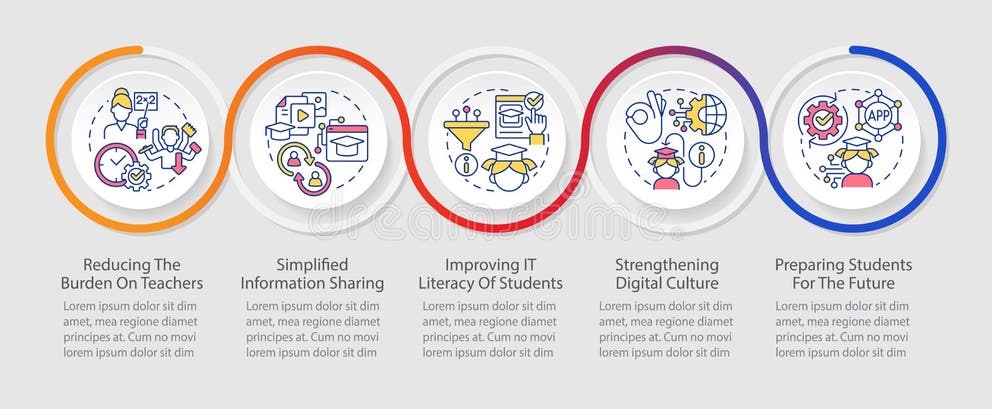 2×2

APP

dreamstime

Reducing The Burden On Teachers

Lorem ipsum dolor sit dim amet, mea regione diamet principes at. Cum no movi lorem ipsum dolor sit dim

Simplified Information Sharing

Lorem ipsum dolor sit dim amet, mea regione diamet principes at. Cum no movi lorem ipsum dolor sit dim

Improving IT Literacy Of Students

Lorem ipsum dolor sit dim amet, mea regione diamet principes at. Cum no movi lorem ipsum dolor sit dim

Strengthening Digital Culture

Lorem ipsum dolor sit dim amet, mea regione diamet principes at. Cum no movi lorem ipsum dolor sit dim

Preparing Students For The Future

Lorem ipsum dolor sit dim amet, mea regione diamet principes at. Cum no movi lorem ipsum dolor sit dim