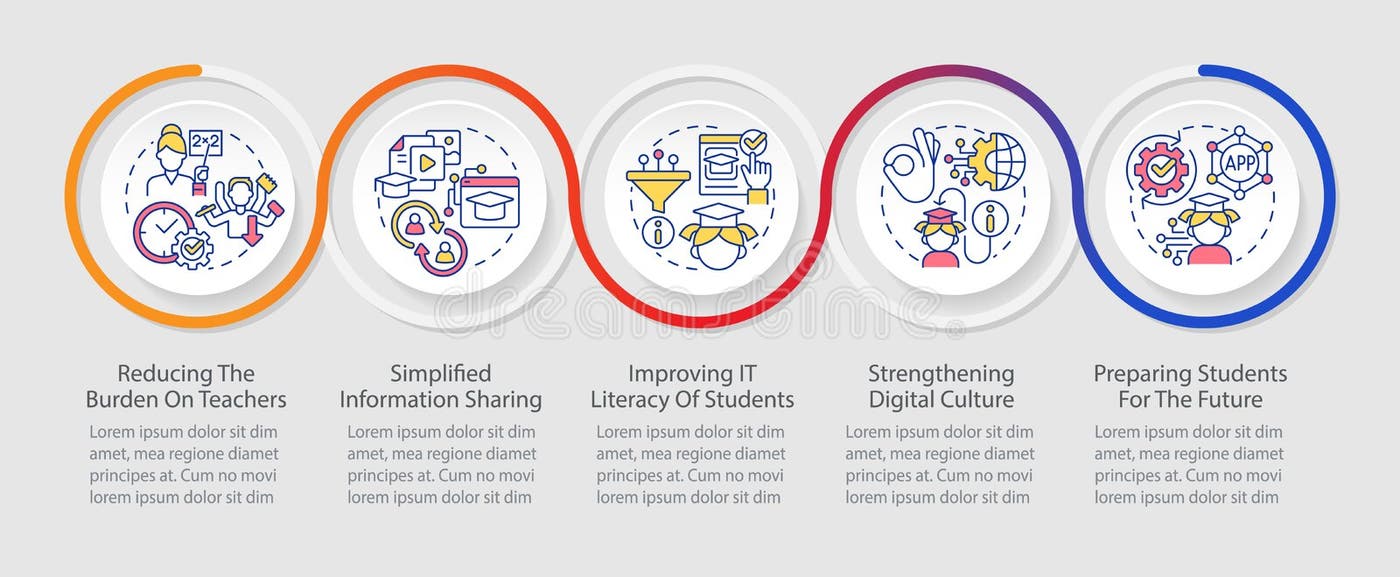 2×2

APP

dreamstime

Reducing The Burden On Teachers

Lorem ipsum dolor sit dim amet, mea regione diamet principes at. Cum no movi lorem ipsum dolor sit dim

Simplified Information Sharing

Lorem ipsum dolor sit dim amet, mea regione diamet principes at. Cum no movi lorem ipsum dolor sit dim

Improving IT Literacy Of Students

Lorem ipsum dolor sit dim amet, mea regione diamet principes at. Cum no movi lorem ipsum dolor sit dim

Strengthening Digital Culture

Lorem ipsum dolor sit dim amet, mea regione diamet principes at. Cum no movi lorem ipsum dolor sit dim

Preparing Students For The Future

Lorem ipsum dolor sit dim amet, mea regione diamet principes at. Cum no movi lorem ipsum dolor sit dim