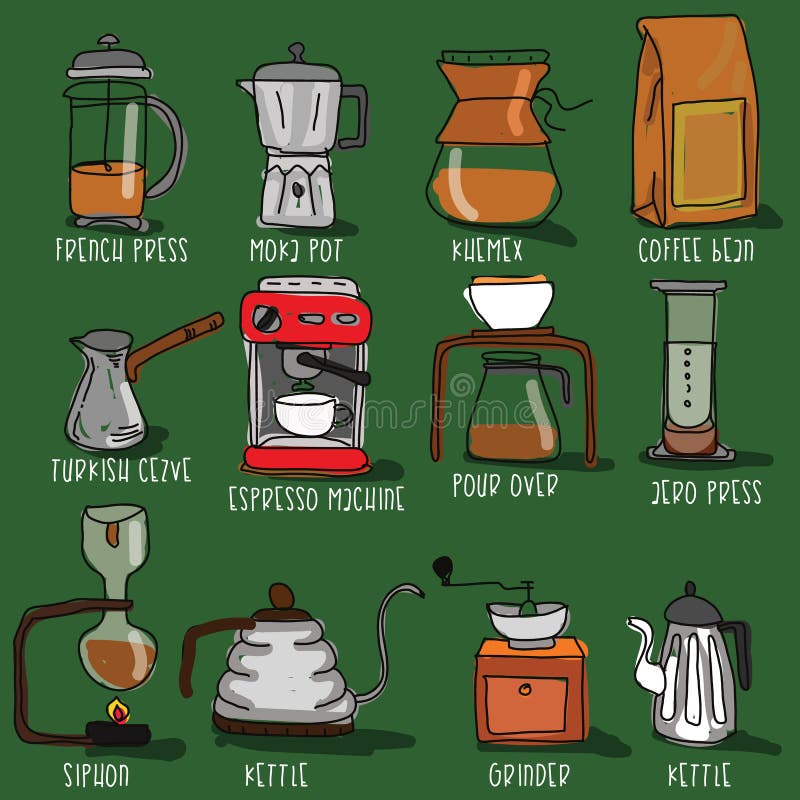 FRENCH PRESS
MOKA POT
KHEMEX
COFFEE BEAN

TURKISH CEZVE
ESPRESSO MACHINE
POUR OVER
AERO PRESS

dreamstime

SIPHON
KETTLE
GRINDER
KETTLE