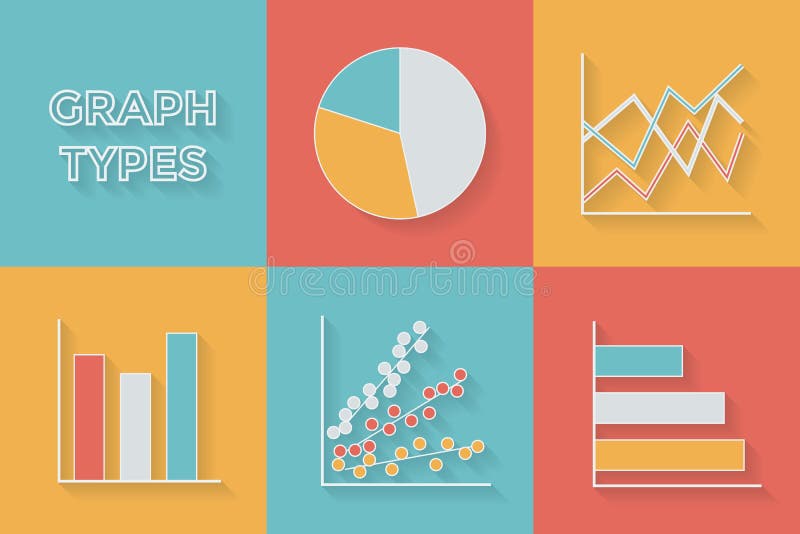 GRAPH TYPES

dreamstime