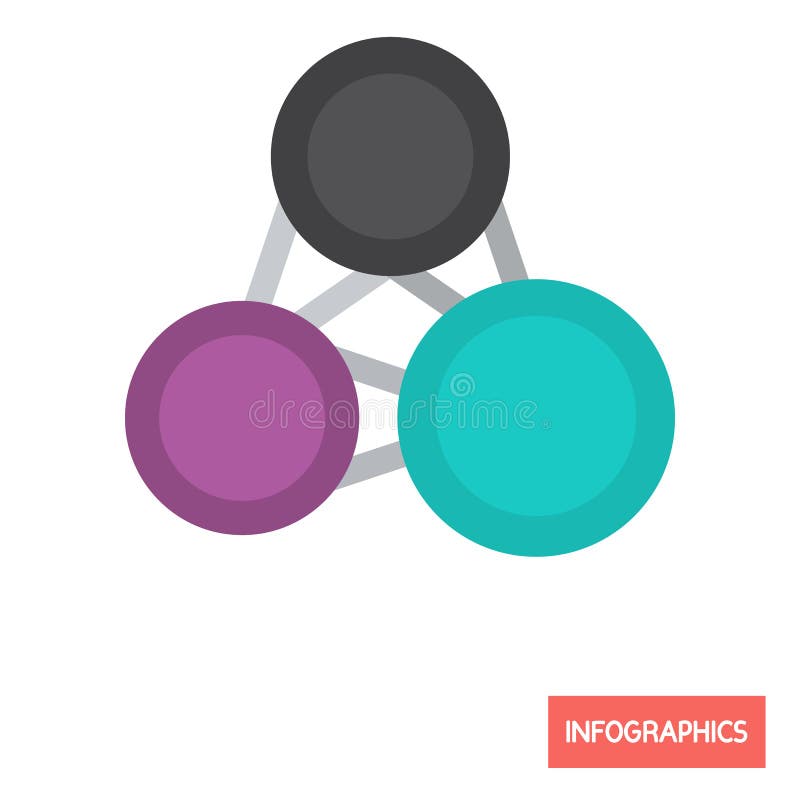 dreamstime

INFOGRAPHICS