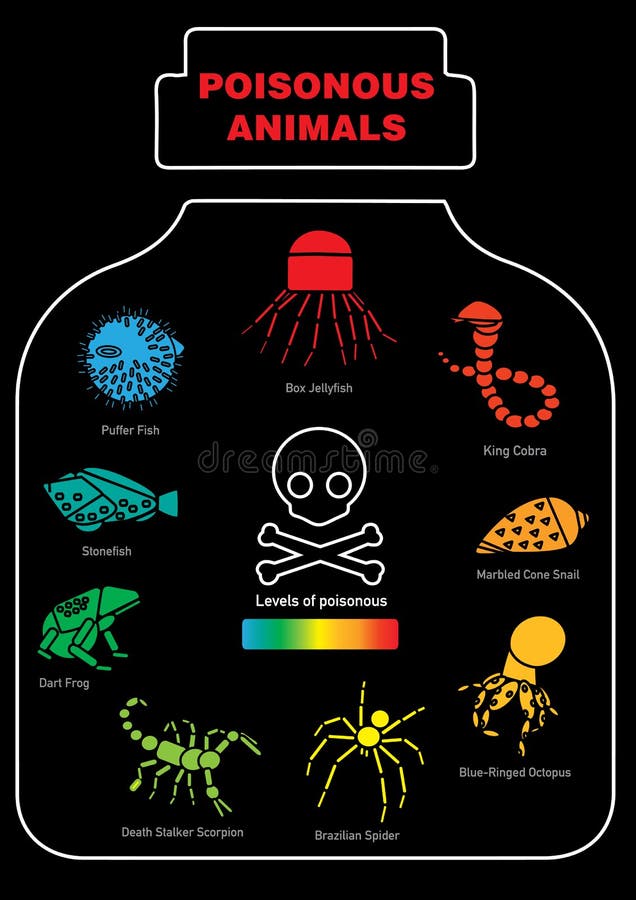 POISONOUS ANIMALS

Box Jellyfish

Puffer Fish

King Cobra

dreamstime

Stonefish

Marbled Cone Snail

Levels of poisonous

Dart Frog

Blue-Ringed Octopus

Death Stalker Scorpion

Brazilian Spider