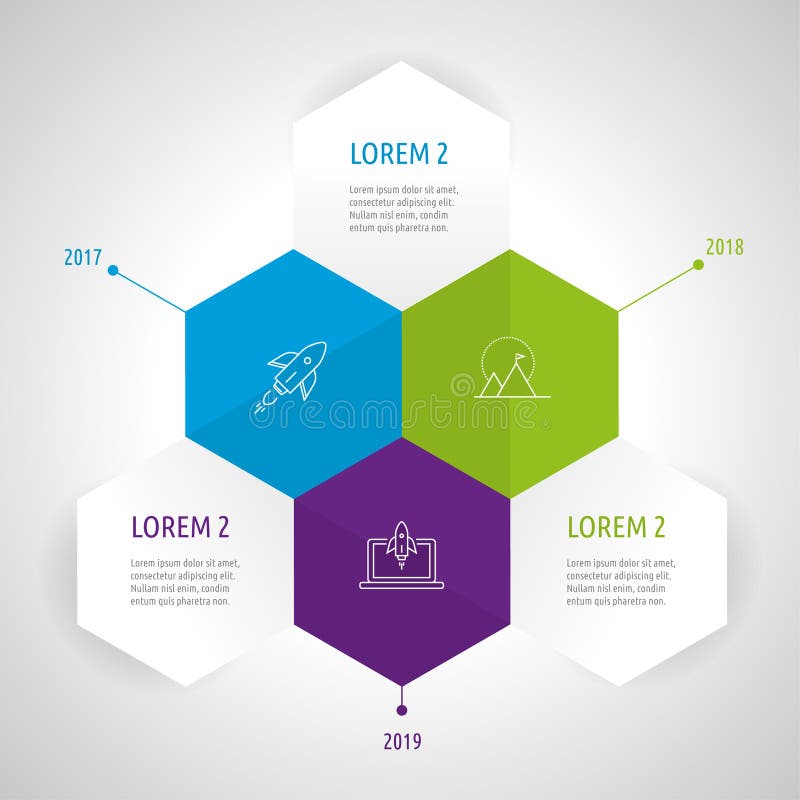 LOREM 2

Lorem ipsum dolor sit amet, consectetur adipiscing elit. Nullam nisl enim, condim entum quis pharetra non.

2017

2018

dreamstime

LOREM 2

Lorem ipsum dolor sit amet, consectetur adipiscing elit. Nullam nisl enim, condim entum quis pharetra non.

LOREM 2

Lorem ipsum dolor sit amet, consectetur adipiscing elit. Nullam nisl enim, condim entum quis pharetra non.

2019