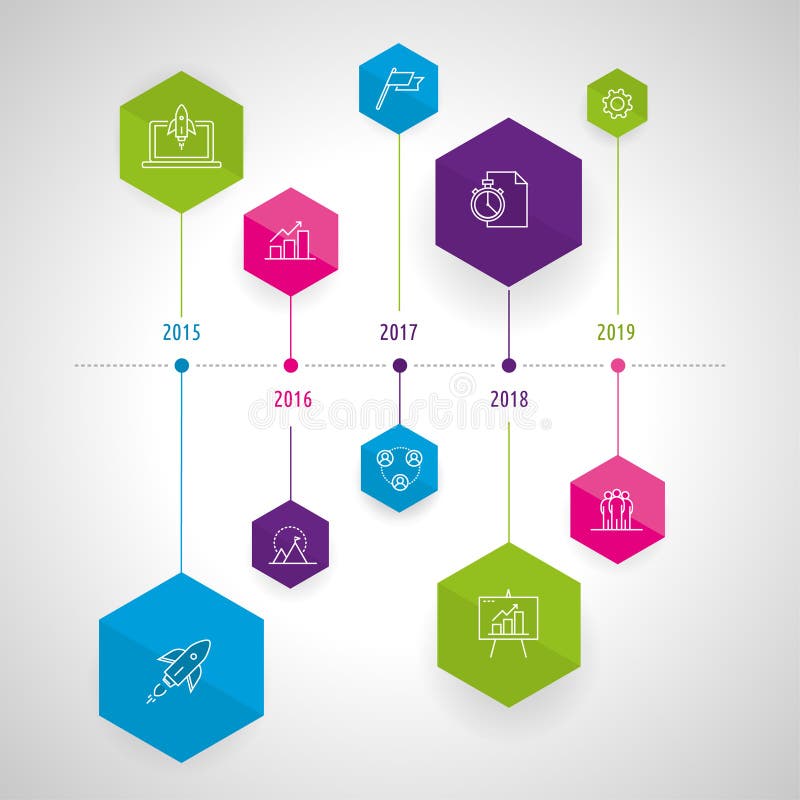 2015

2016

2017

2018

2019

dreamstime