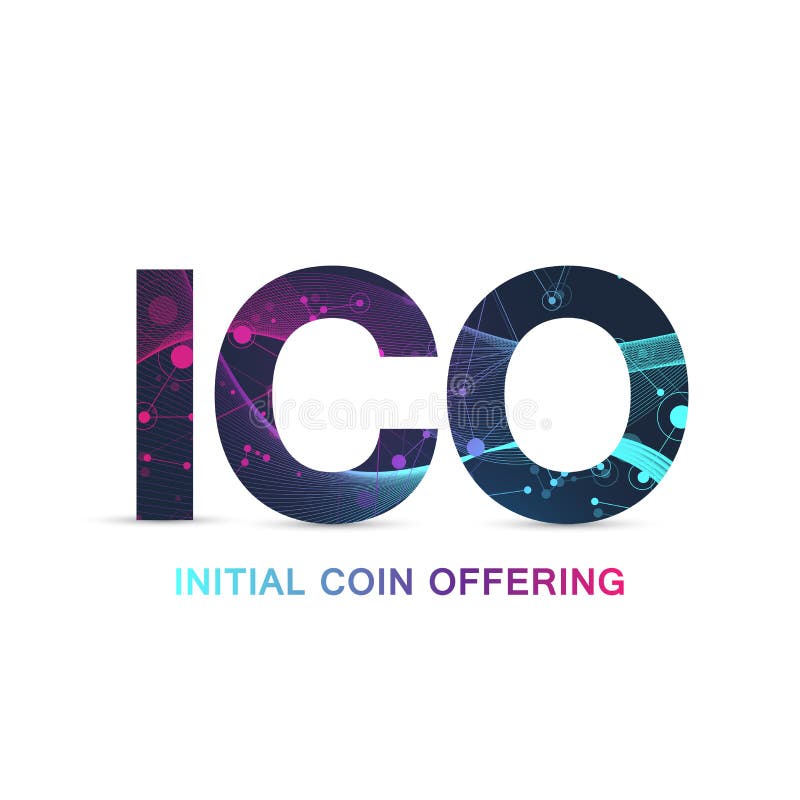 ICO

dreamstime

INITIAL COIN OFFERING