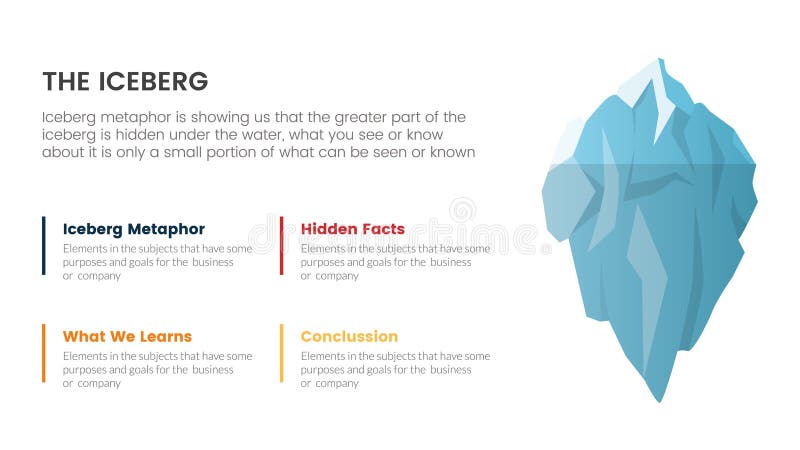 THE ICEBERG

Iceberg metaphor is showing us that the greater part of the iceberg is hidden under the water, what you see or know about it is only a small portion of what can be seen or known

Iceberg Metaphor
Elements in the subjects that have some purposes and goals for the business or company

Hidden Facts
Elements in the subjects that have some purposes and goals for the business or company

What We Learns
Elements in the subjects that have some purposes and goals for the business or company

Conclussion
Elements in the subjects that have some purposes and goals for the business or company

dreamstime