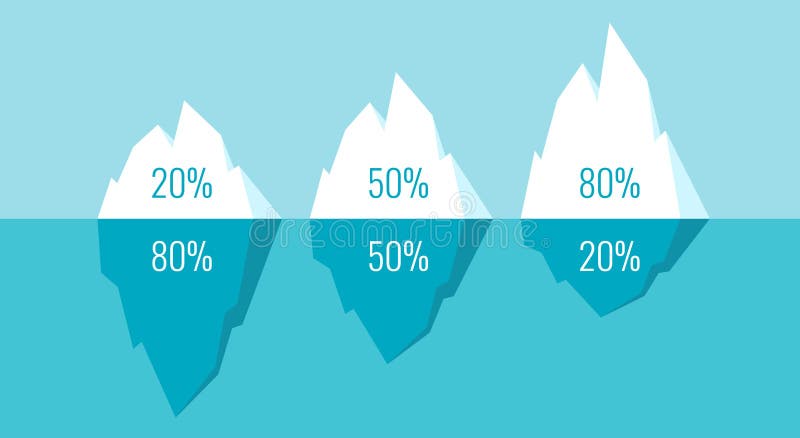 20%
80%
50%
50%
80%
20%
dreamstime