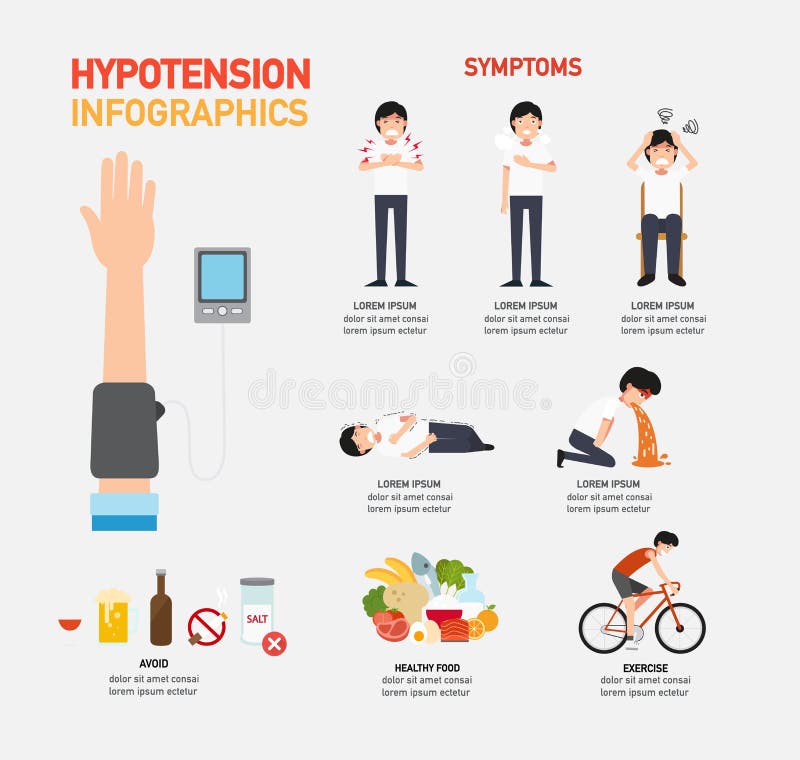 HYPOTENSION
INFOGRAPHICS

SYMPTOMS

LOREM IPSUM
dolor sit amet consai
lorem ipsum ectetur

LOREM IPSUM
dolor sit amet consai
lorem ipsum ectetur

LOREM IPSUM
dolor sit amet consai
lorem ipsum ectetur

dreamstime

LOREM IPSUM
dolor sit amet consai
lorem ipsum ectetur

LOREM IPSUM
dolor sit amet consai
lorem ipsum ectetur

SALT

AVOID
dolor sit amet consai
lorem ipsum ectetur

HEALTHY FOOD
dolor sit amet consai
lorem ipsum ectetur

EXERCISE
dolor sit amet consai
lorem ipsum ectetur