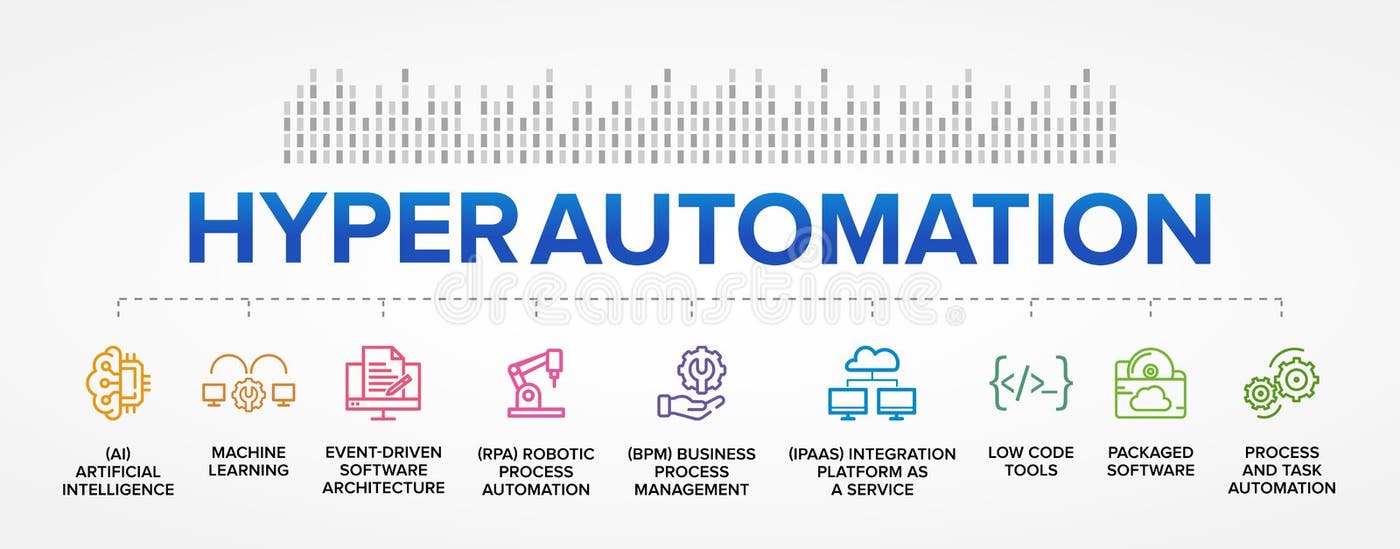 HYPERAUTOMATION

dreamstime

(AI) ARTIFICIAL INTELLIGENCE

MACHINE LEARNING

EVENT-DRIVEN SOFTWARE ARCHITECTURE

(RPA) ROBOTIC PROCESS AUTOMATION

(BPM) BUSINESS PROCESS MANAGEMENT

(IPAAS) INTEGRATION PLATFORM AS A SERVICE

LOW CODE TOOLS

PACKAGED SOFTWARE

PROCESS AND TASK AUTOMATION