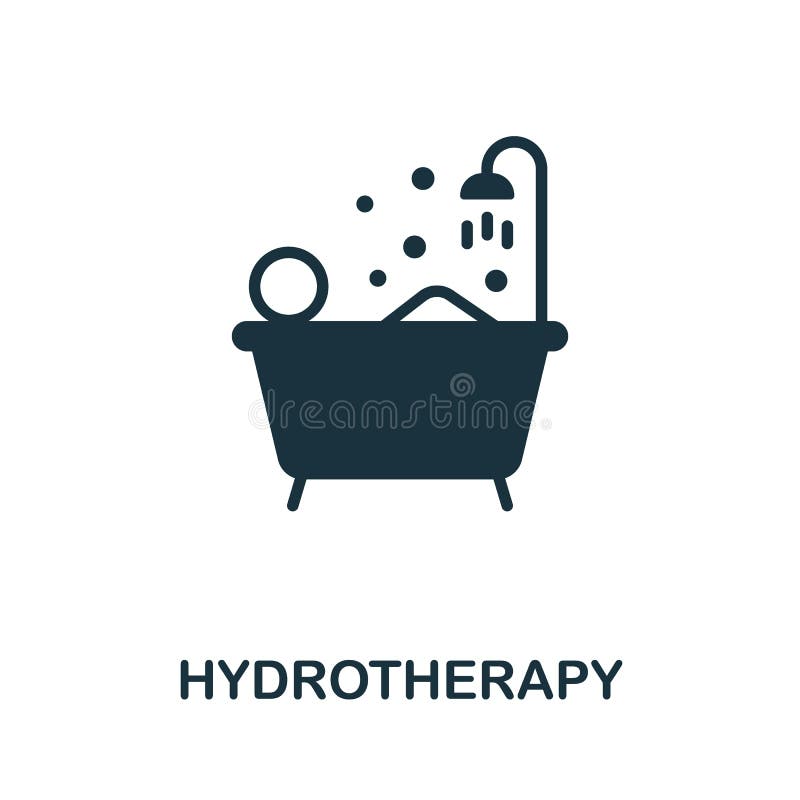 dreamstime

HYDROTHERAPY