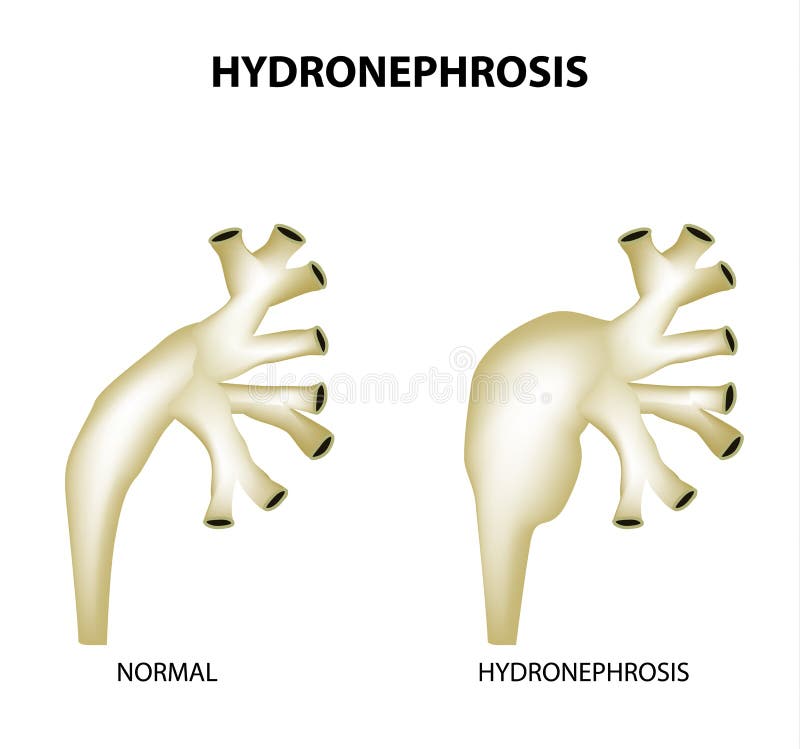 HYDRONEPHROSIS

dreamstime

NORMAL

HYDRONEPHROSIS