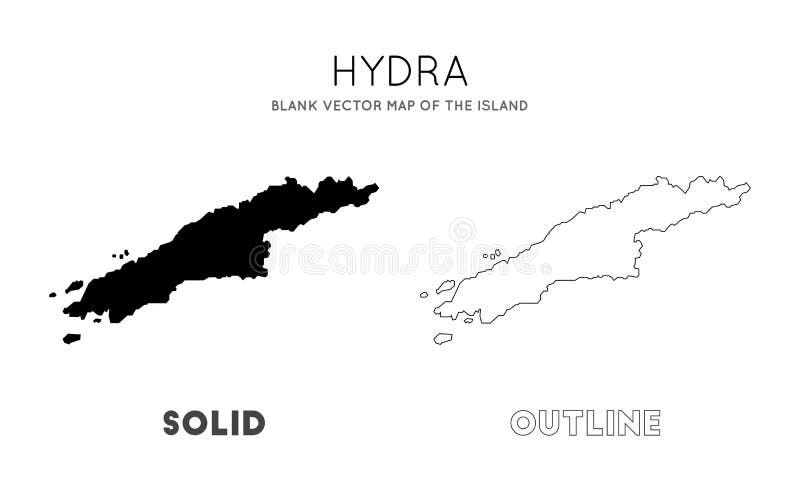 HYDRA
BLANK VECTOR MAP OF THE ISLAND

dreamstime

SOLID

OUTLINE