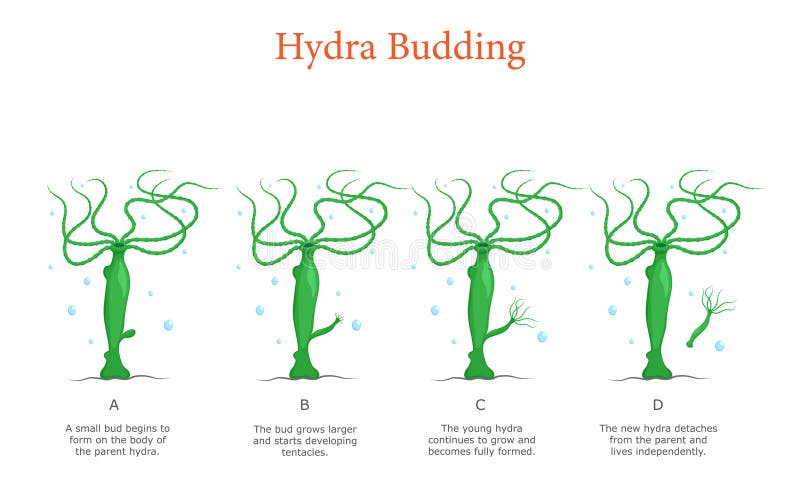 Hydra Budding

A

A small bud begins to form on the body of the parent hydra.

B

The bud grows larger and starts developing tentacles.

C

The young hydra continues to grow and becomes fully formed.

D

The new hydra detaches from the parent and lives independently.